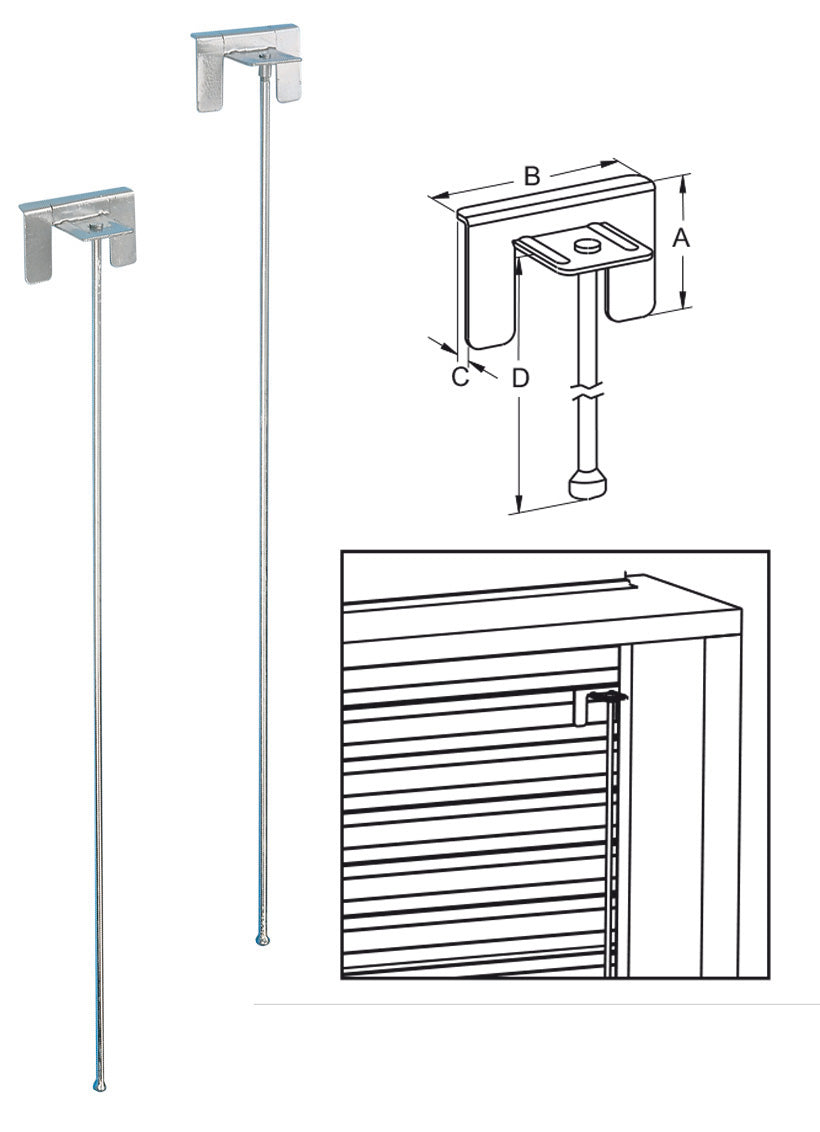 B
A
C
D